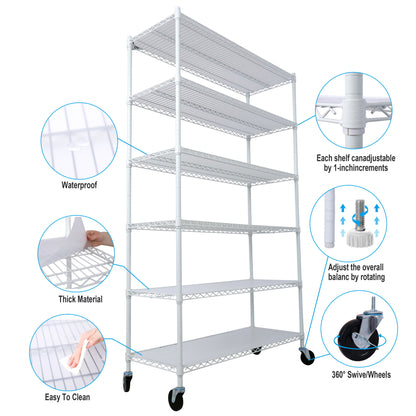 Waterproof

Thick Material

Easy To Clean

Each shelf canadjustable by 1-inchincrements

Adjust the overall balanc by rotating

360° Swive/Wheels