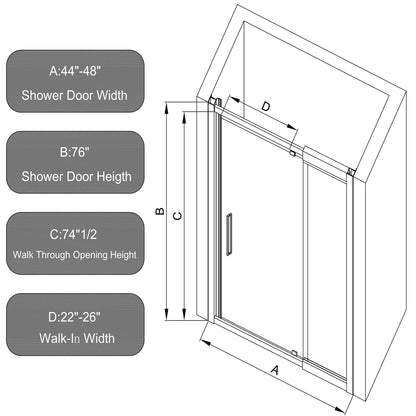 A:44"-48"
Shower Door Width

B:76"
Shower Door Heigth

C:74"1/2
Walk Through Opening Height

D:22"-26"
Walk-In Width

D

B

C

A