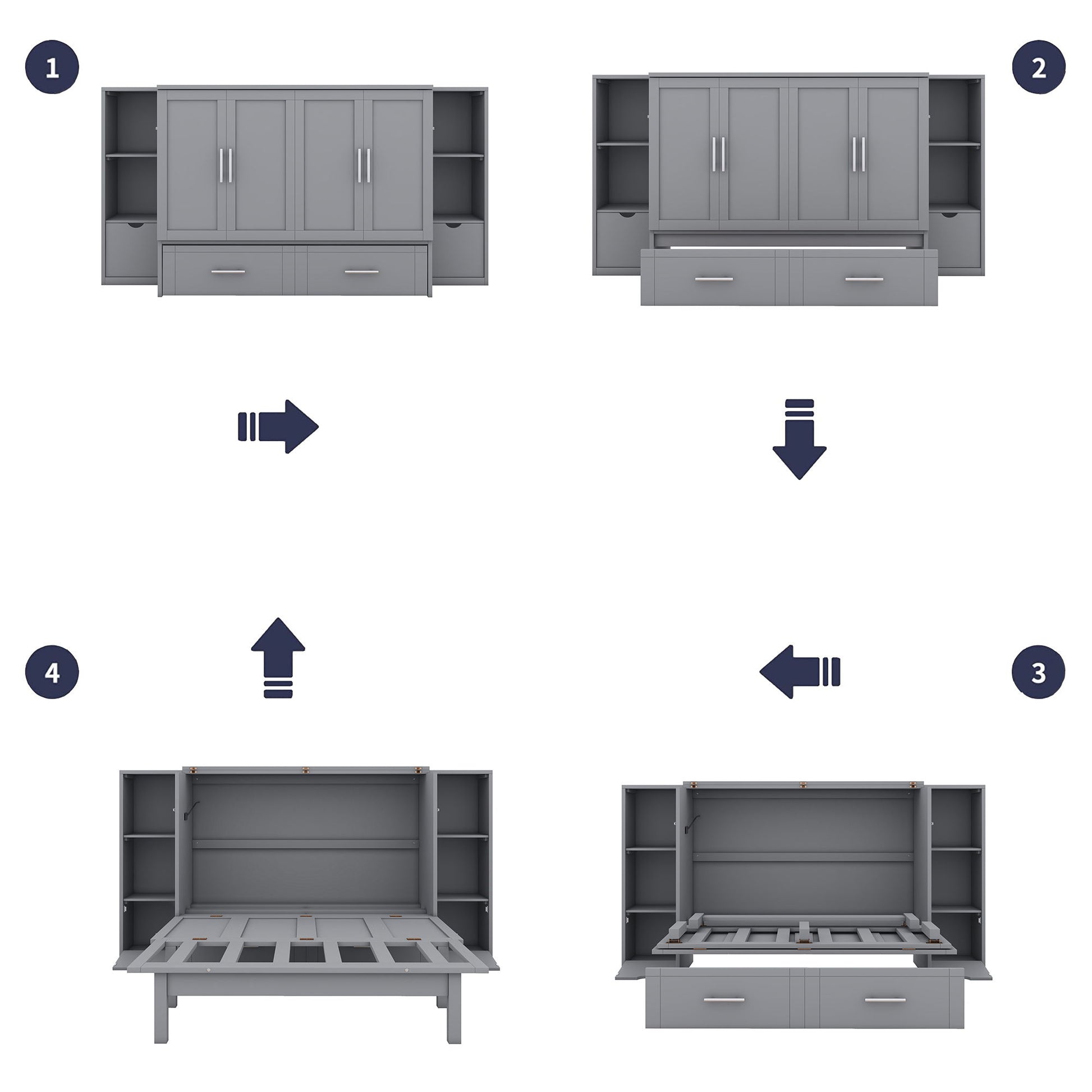 1

2

4

3