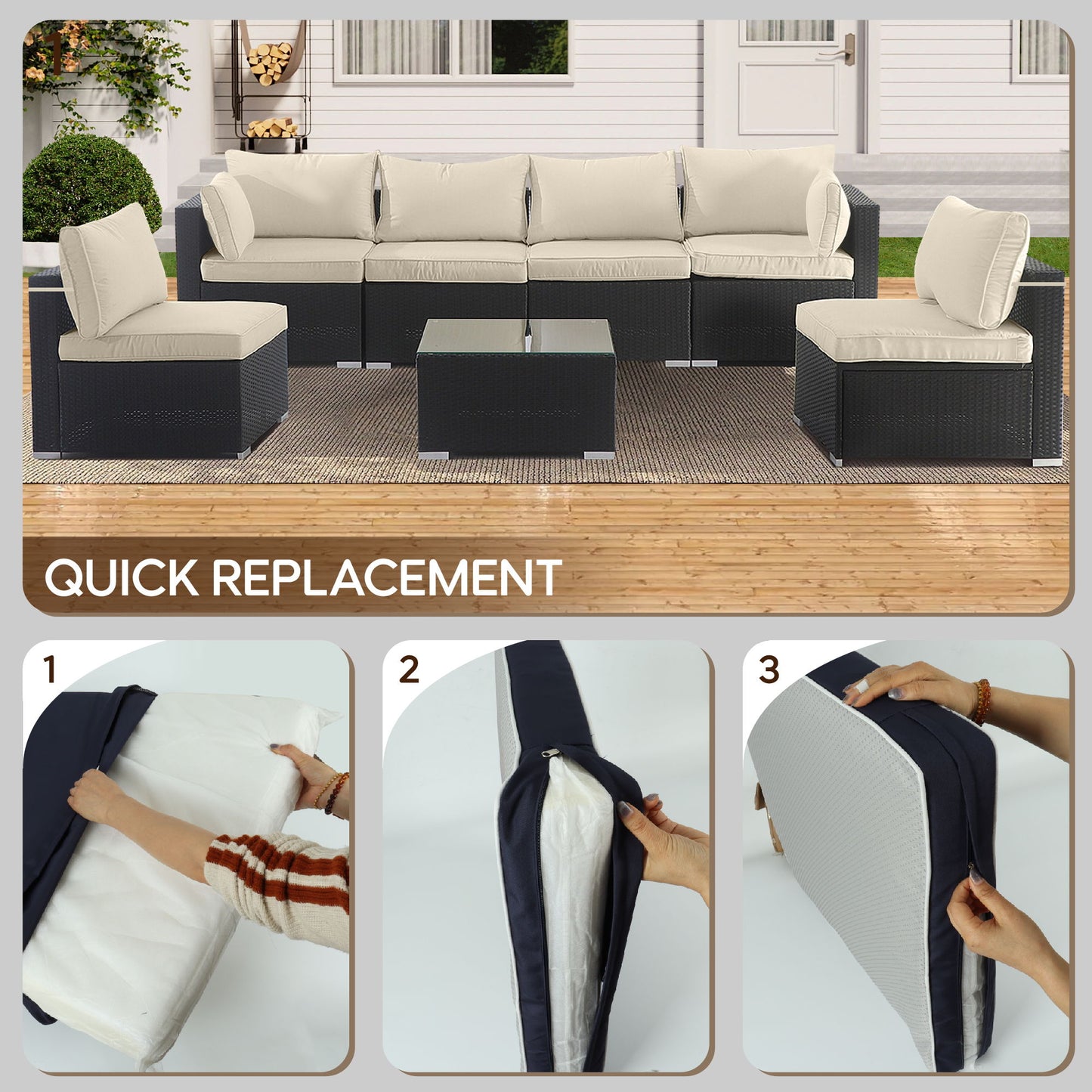 QUICK REPLACEMENT

1

2

3