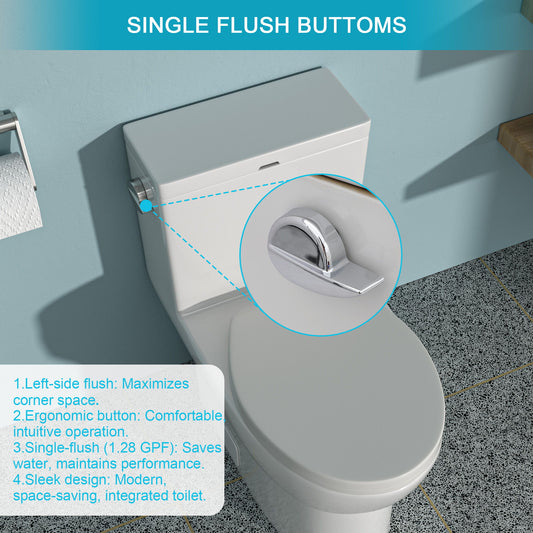 SINGLE FLUSH BUTTOMS

1.Left-side flush: Maximizes corner space.
2.Ergonomic button: Comfortable, intuitive operation.
3.Single-flush (1.28 GPF): Saves water, maintains performance.
4.Sleek design: Modern, space-saving, integrated toilet.