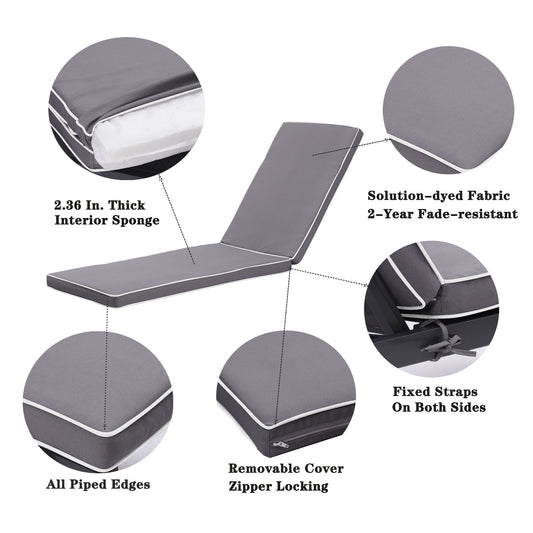 2.36 In. Thick
Interior Sponge

Solution-dyed Fabric
2-Year Fade-resistant

Fixed Straps
On Both Sides

All Piped Edges

Removable Cover
Zipper Locking